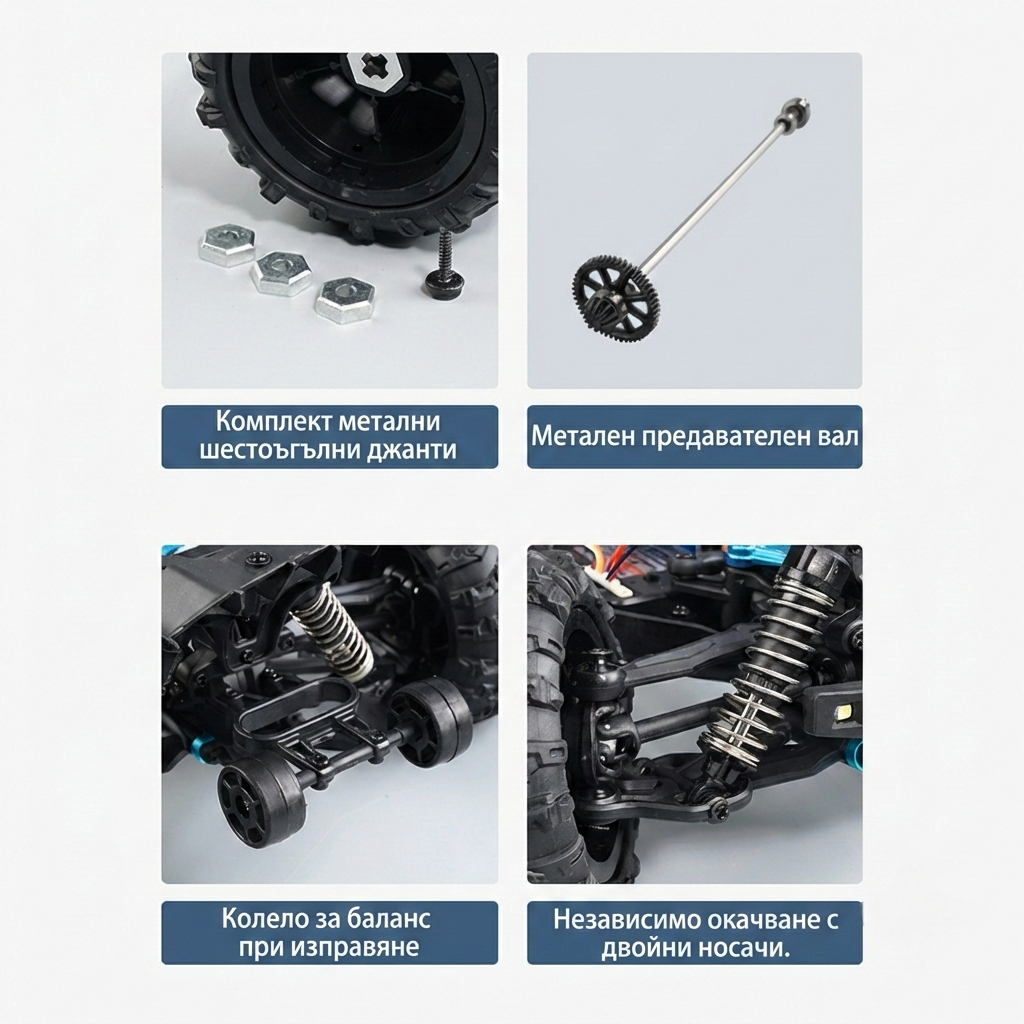 Комплект метални шестоъгълни джанти

Метален предавателен вал

Колело за баланс при изправяне

Независимо окачване с двойни носачи.